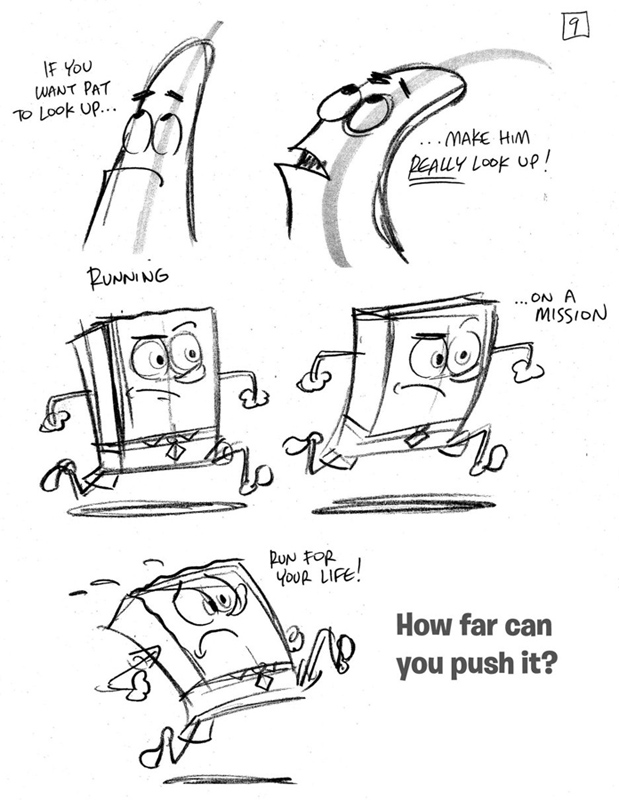 9

IF YOU WANT PAT TO LOOK UP...

...MAKE HIM REALLY LOOK UP!

RUNNING

...ON A MISSION

RUN FOR YOUR LIFE!

How far can you push it?